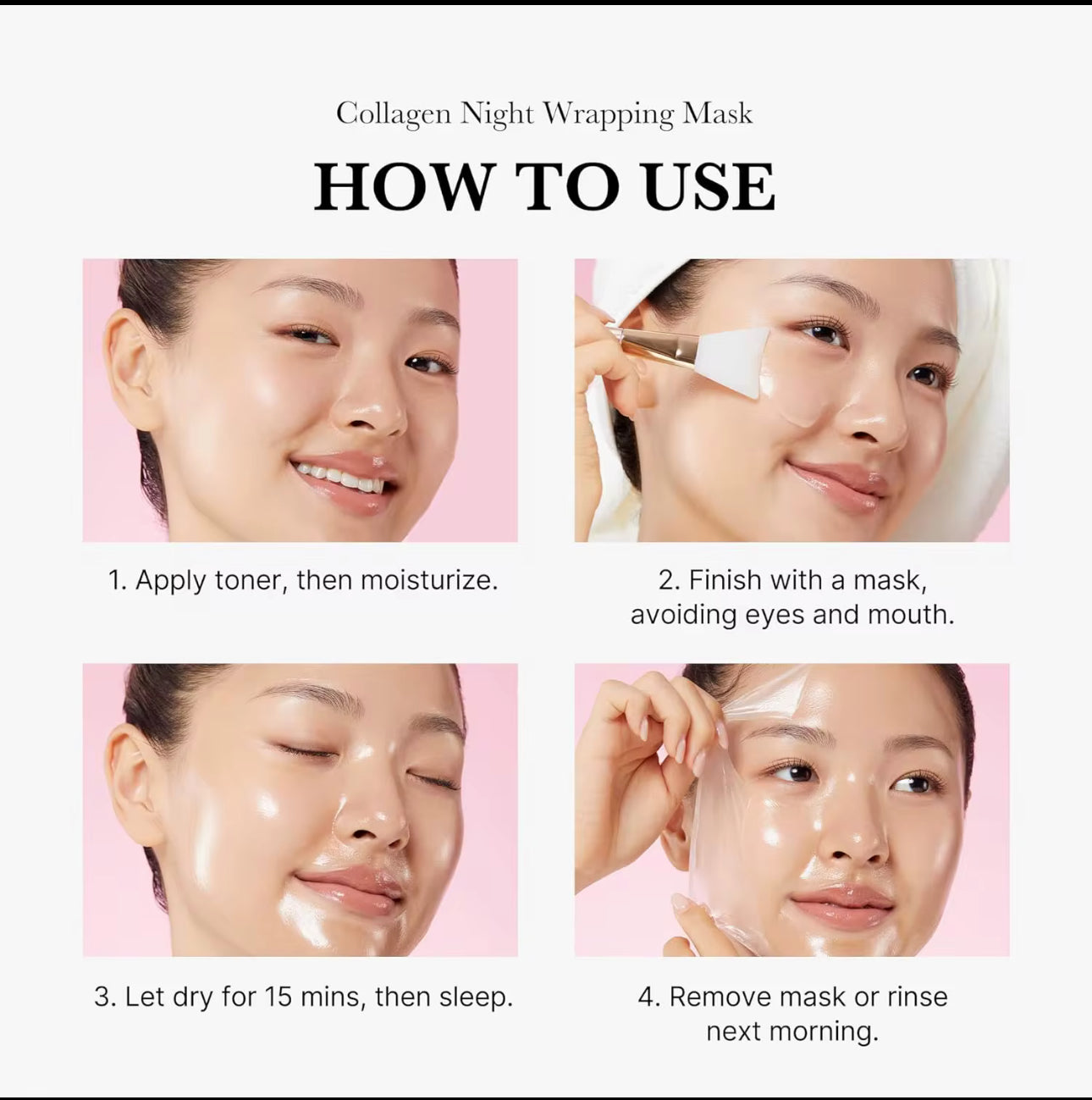 Collagen Night Wrapping Mask

HOW TO USE

1. Apply toner, then moisturize.

2. Finish with a mask, avoiding eyes and mouth.

3. Let dry for 15 mins, then sleep.

4. Remove mask or rinse next morning.