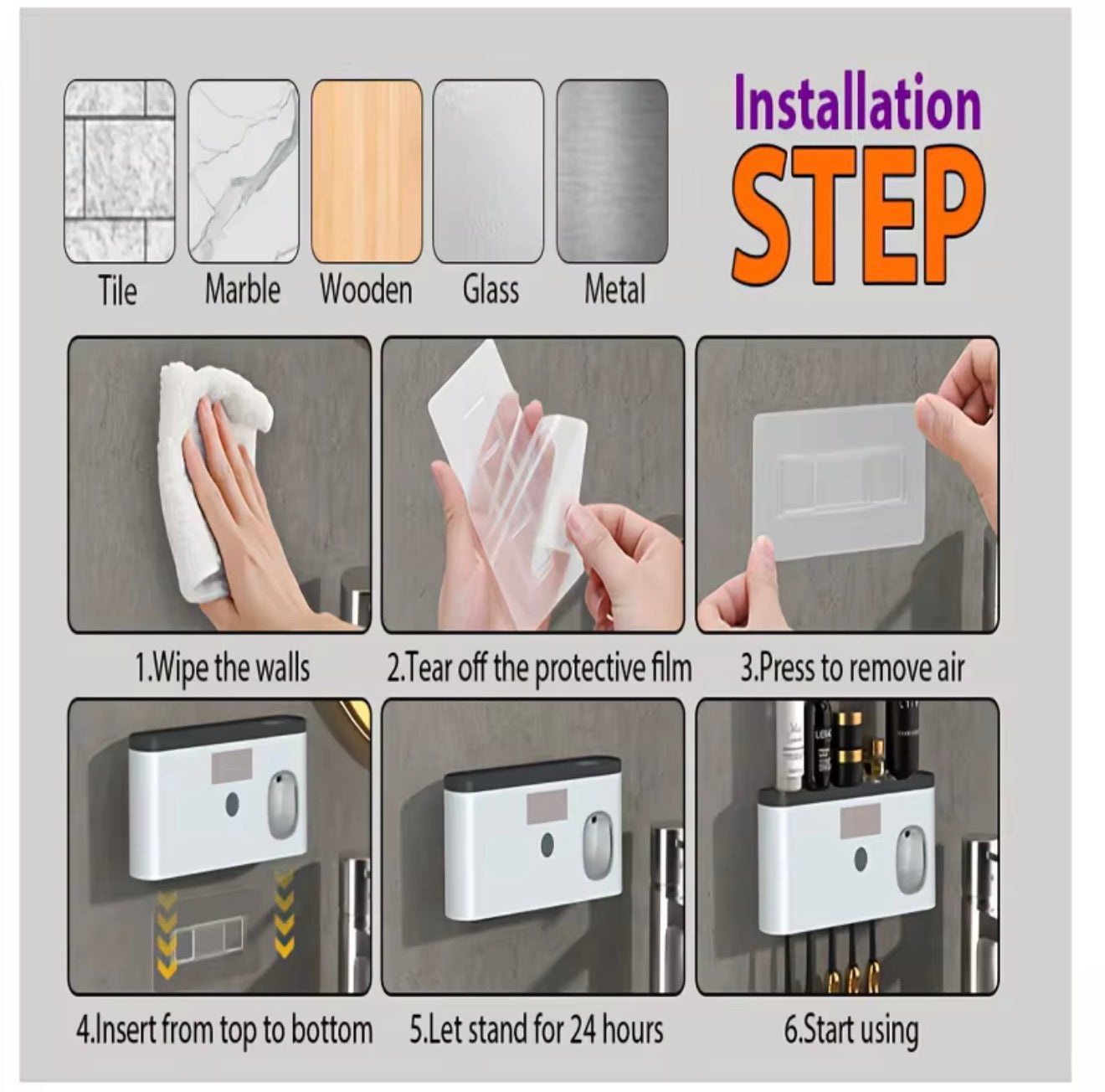 Tile Marble Wooden Glass Metal

Installation
STEP

1.Wipe the walls

2.Tear off the protective film

3.Press to remove air

4.Insert from top to bottom

5.Let stand for 24 hours

6.Start using